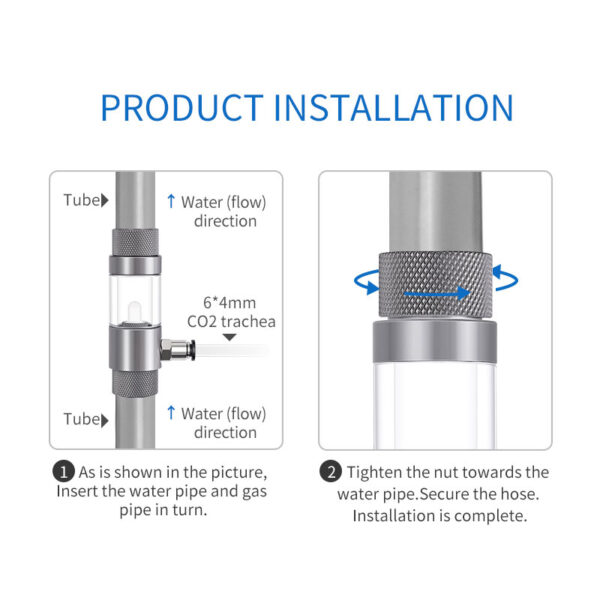 PRODUCT INSTALLATION

Tube

↑ Water (flow) direction

6*4mm CO2 trachea

Tube

↑ Water (flow) direction

1 As is shown in the picture, Insert the water pipe and gas pipe in turn.

2 Tighten the nut towards the water pipe.Secure the hose. Installation is complete.